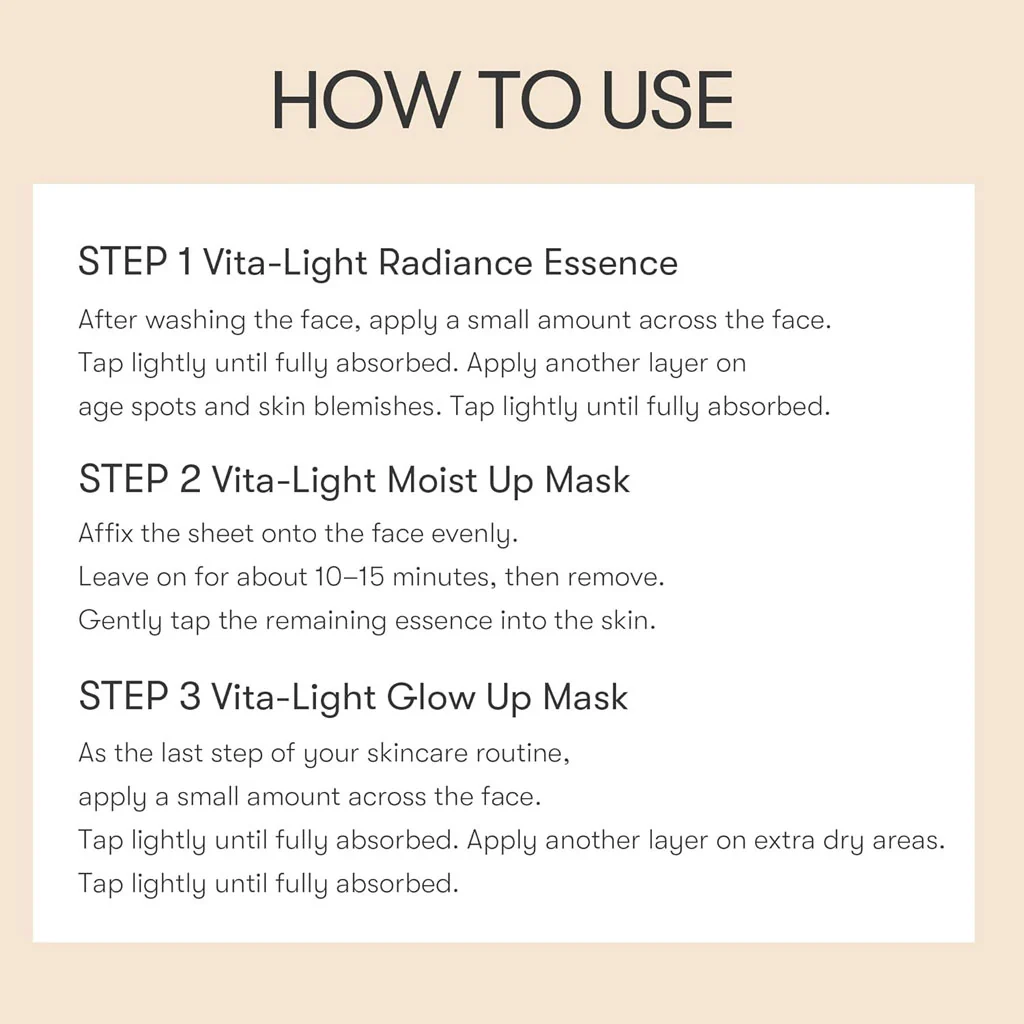 HOW TO USE

STEP 1 Vita-Light Radiance Essence

After washing the face, apply a small amount across the face. Tap lightly until fully absorbed. Apply another layer on age spots and skin blemishes. Tap lightly until fully absorbed.

STEP 2 Vita-Light Moist Up Mask

Affix the sheet onto the face evenly. Leave on for about 10–15 minutes, then remove. Gently tap the remaining essence into the skin.

STEP 3 Vita-Light Glow Up Mask

As the last step of your skincare routine, apply a small amount across the face. Tap lightly until fully absorbed. Apply another layer on extra dry areas. Tap lightly until fully absorbed.