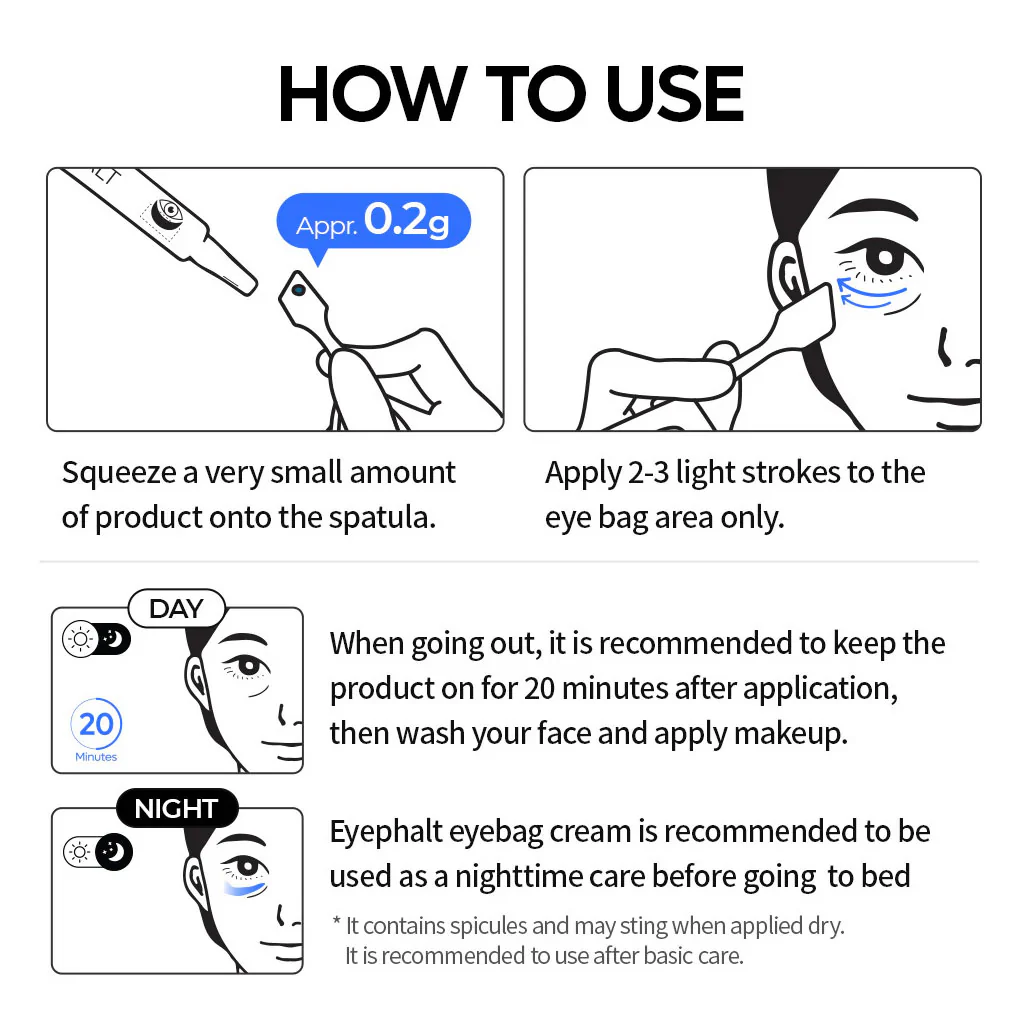 HOW TO USE

Appr. 0.2g

Squeeze a very small amount of product onto the spatula.

Apply 2-3 light strokes to the eye bag area only.

DAY

20 Minutes

When going out, it is recommended to keep the product on for 20 minutes after application, then wash your face and apply makeup.

NIGHT

Eyephalt eyebag cream is recommended to be used as a nighttime care before going to bed

* It contains spicules and may sting when applied dry. It is recommended to use after basic care.